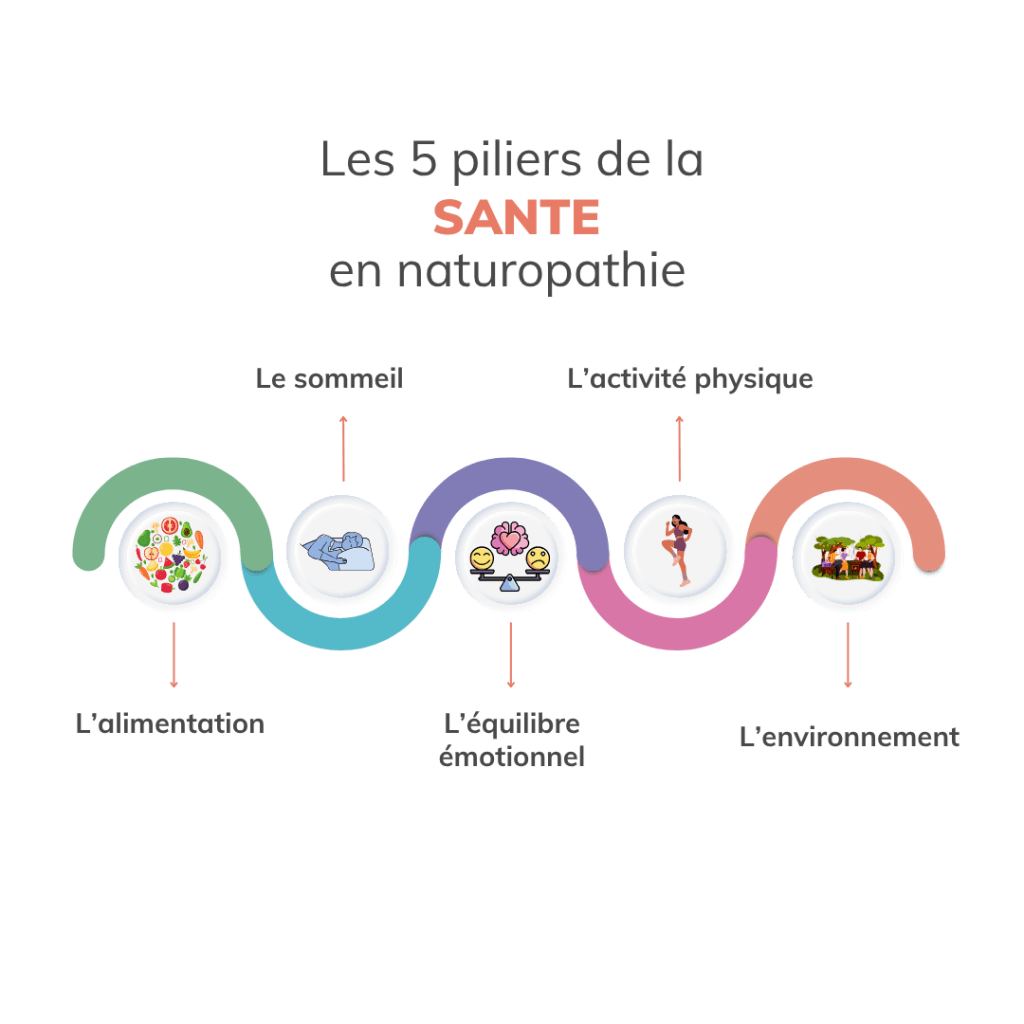 Les 5 piliers de la
SANTE
en naturopathie

Le sommeil

L’activité physique

L’alimentation

L’équilibre émotionnel

L’environnement